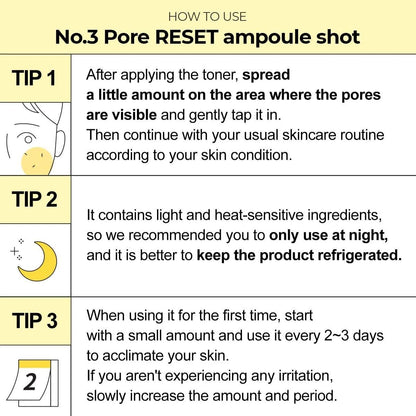 HOW TO USE
No.3 Pore RESET ampoule shot

TIP 1

After applying the toner, spread a little amount on the area where the pores are visible and gently tap it in.
Then continue with your usual skincare routine according to your skin condition.

TIP 2

It contains light and heat-sensitive ingredients, so we recommended you to only use at night, and it is better to keep the product refrigerated.

TIP 3

2

When using it for the first time, start with a small amount and use it every 2~3 days to acclimate your skin.
If you aren't experiencing any irritation, slowly increase the amount and period.