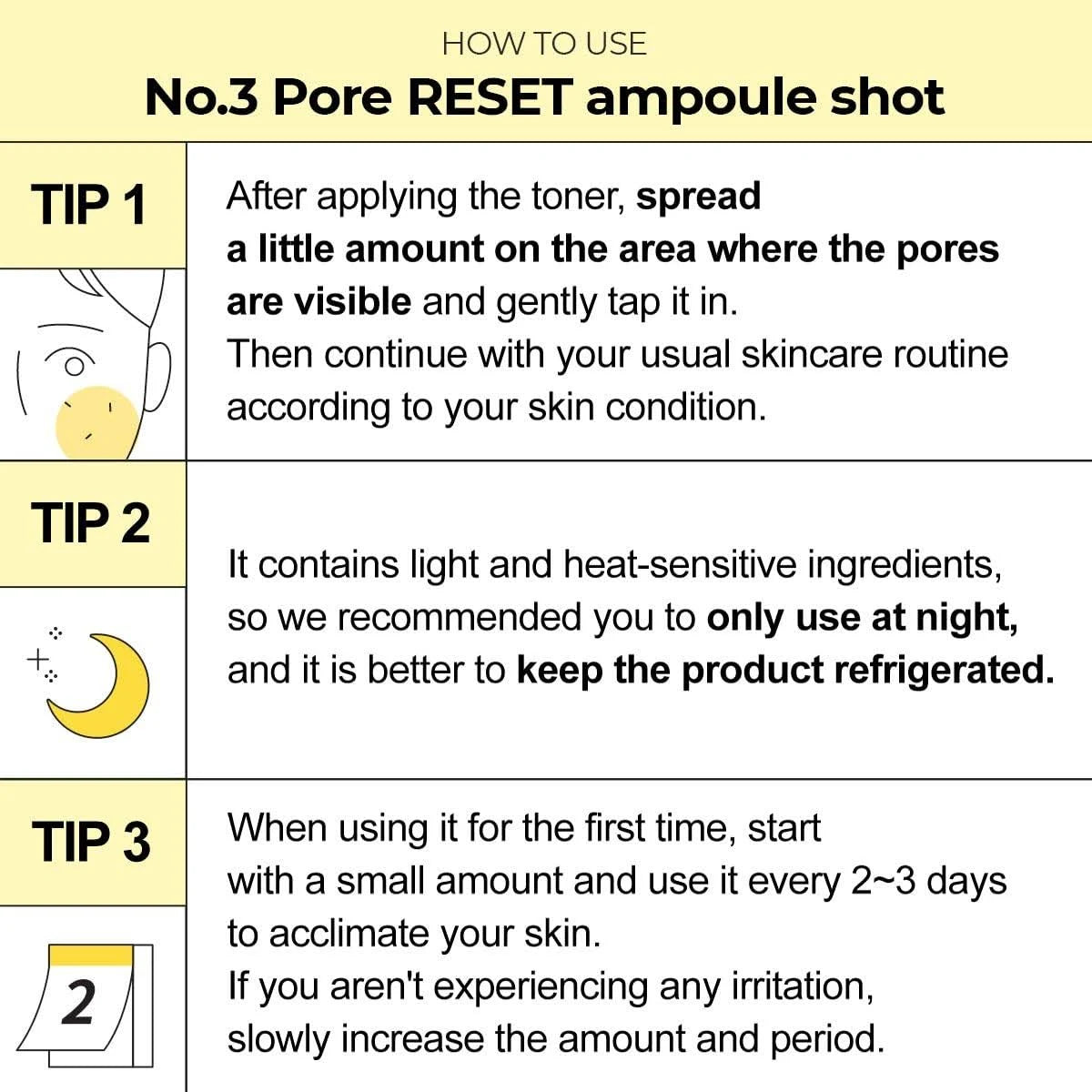 HOW TO USE
No.3 Pore RESET ampoule shot

TIP 1

After applying the toner, spread a little amount on the area where the pores are visible and gently tap it in.
Then continue with your usual skincare routine according to your skin condition.

TIP 2

It contains light and heat-sensitive ingredients, so we recommended you to only use at night, and it is better to keep the product refrigerated.

TIP 3

2

When using it for the first time, start with a small amount and use it every 2~3 days to acclimate your skin.
If you aren't experiencing any irritation, slowly increase the amount and period.