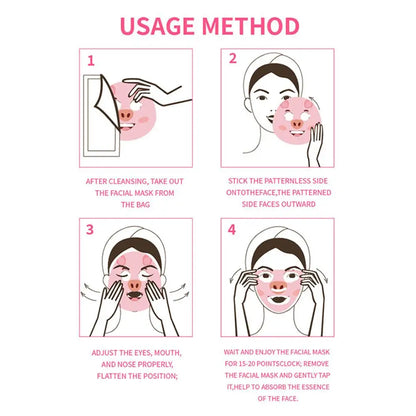 USAGE METHOD

1

AFTER CLEANSING, TAKE OUT THE FACIAL MASK FROM THE BAG

2

STICK THE PATTERNLESS SIDE ONTOTHEFACE,THE PATTERNED SIDE FACES OUTWARD

3

ADJUST THE EYES, MOUTH, AND NOSE PROPERLY, FLATTEN THE POSITION;

4

WAIT AND ENJOY THE FACIAL MASK FOR 15-20 POINTSCLOCK; REMOVE THE FACIAL MASK AND GENTLY TAP IT,HELP TO ABSORB THE ESSENCE OF THE FACE.