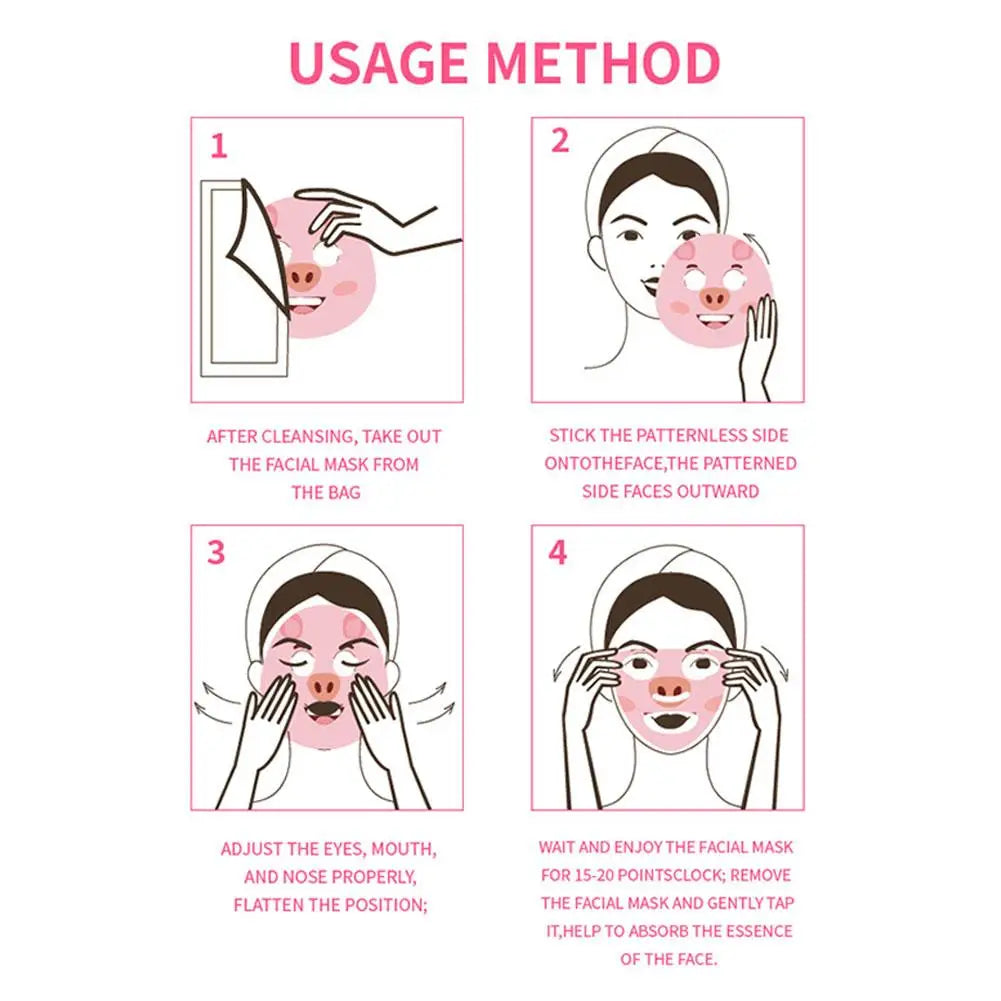 USAGE METHOD

1

AFTER CLEANSING, TAKE OUT THE FACIAL MASK FROM THE BAG

2

STICK THE PATTERNLESS SIDE ONTOTHEFACE,THE PATTERNED SIDE FACES OUTWARD

3

ADJUST THE EYES, MOUTH, AND NOSE PROPERLY, FLATTEN THE POSITION;

4

WAIT AND ENJOY THE FACIAL MASK FOR 15-20 POINTSCLOCK; REMOVE THE FACIAL MASK AND GENTLY TAP IT,HELP TO ABSORB THE ESSENCE OF THE FACE.