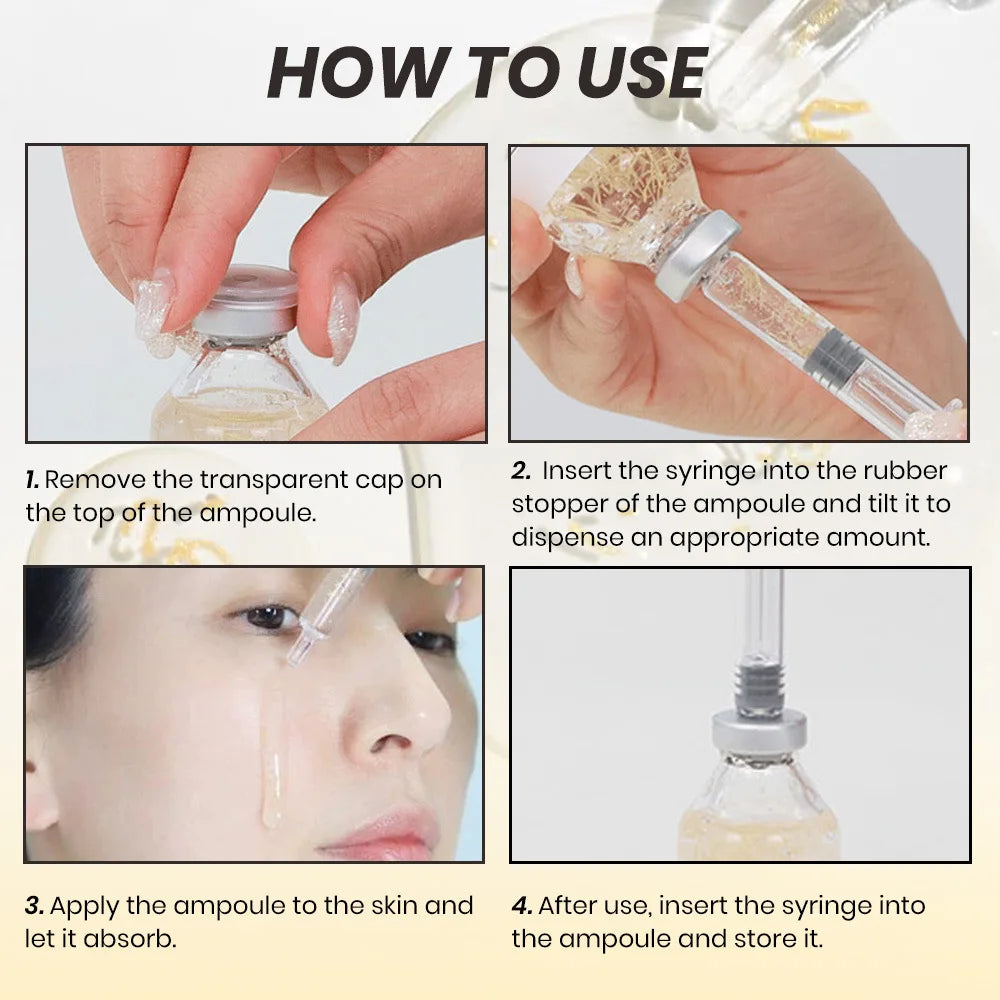 HOW TO USE

1. Remove the transparent cap on the top of the ampoule.

2. Insert the syringe into the rubber stopper of the ampoule and tilt it to dispense an appropriate amount.

3. Apply the ampoule to the skin and let it absorb.

4. After use, insert the syringe into the ampoule and store it.