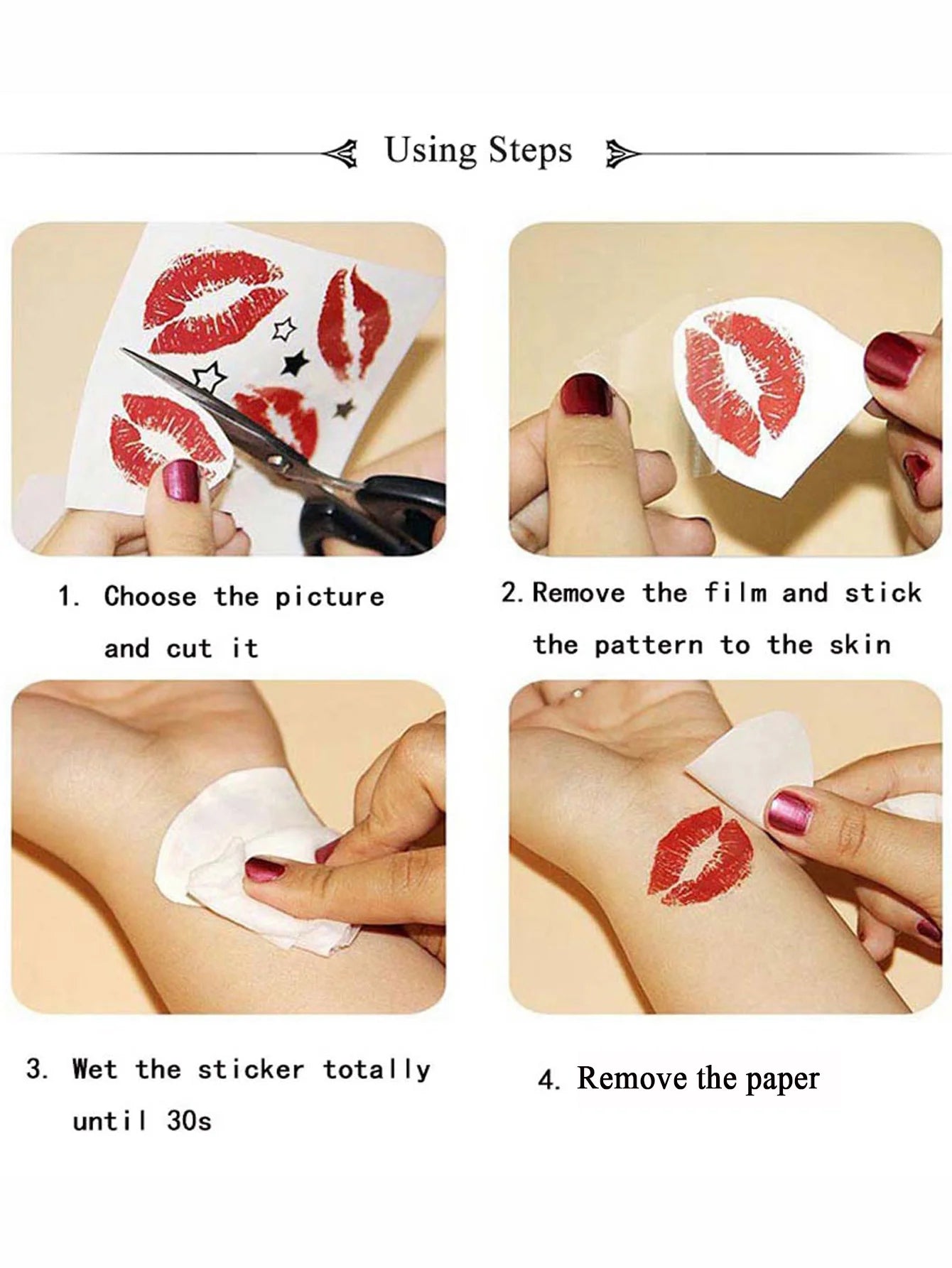 Using Steps

1. Choose the picture and cut it

2. Remove the film and stick the pattern to the skin

3. Wet the sticker totally until 30s

4. Remove the paper